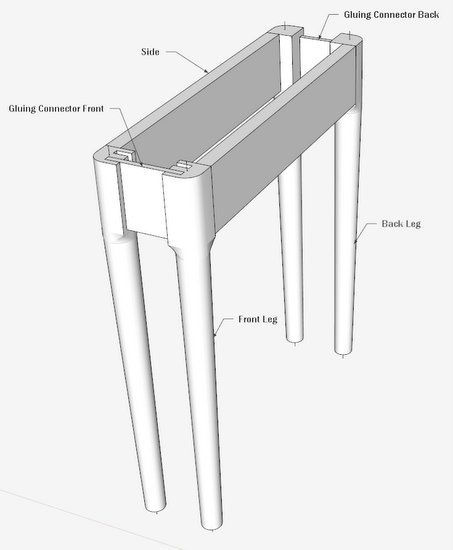 Gluing Connector Back

Side

Gluing Connector Front

Back Leg

Front Leg