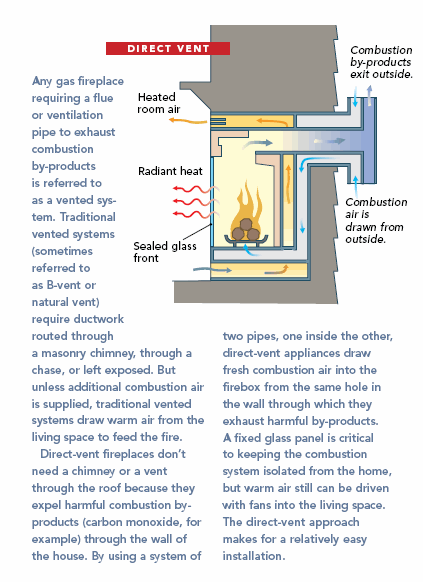 DIRECT VENT

Any gas fireplace requiring a flue or ventilation pipe to exhaust combustion by-products is referred to as a vented system. Traditional vented systems (sometimes referred to as B-vent or natural vent) require ductwork routed through a masonry chimney, through a chase, or left exposed. But unless additional combustion air is supplied, traditional vented systems draw warm air from the living space to feed the fire.

Direct-vent fireplaces don't need a chimney or a vent through the roof because they expel harmful combustion by-products (carbon monoxide, for example) through the wall of the house. By using a system of two pipes, one inside the other, direct-vent appliances draw fresh combustion air into the firebox from the same hole in the wall through which they exhaust harmful by-products. A fixed glass panel is critical to keeping the combustion system isolated from the home, but warm air still can be driven with fans into the living space. The direct-vent approach makes for a relatively easy installation.

Heated room air

Radiant heat

Sealed glass front

Combustion by-products exit outside.

Combustion air is drawn from outside.