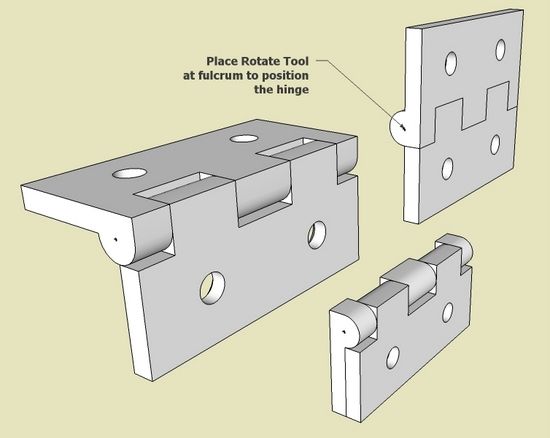 Place Rotate Tool
at fulcrum to position
the hinge