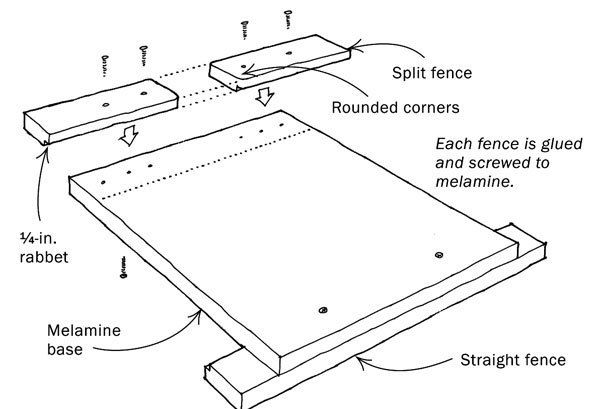 Split fence

Rounded corners

Each fence is glued and screwed to melamine.

¼-in. rabbet

Melamine base

Straight fence