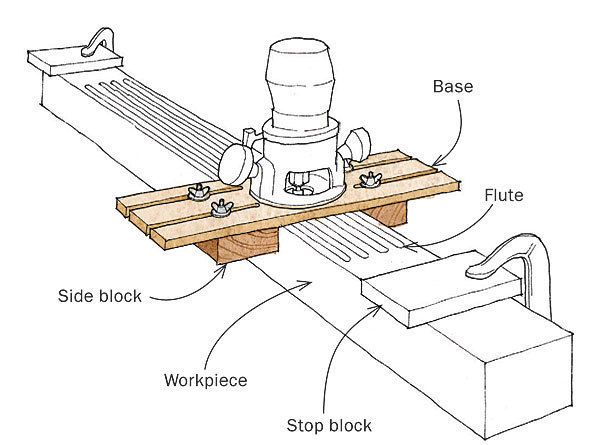 Base

Flute

Side block

Workpiece

Stop block