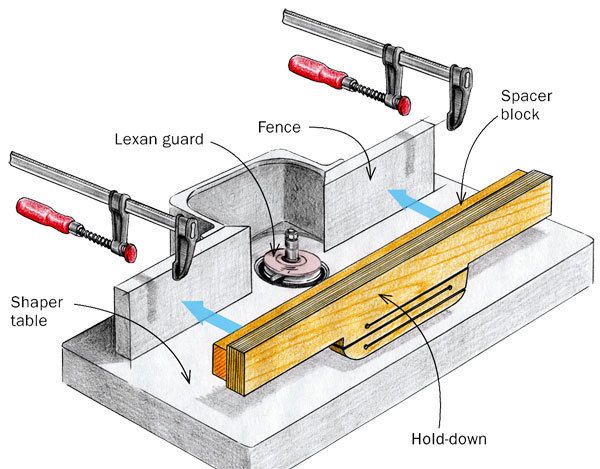 Spacer block

Fence

Lexan guard

Shaper table

Hold-down