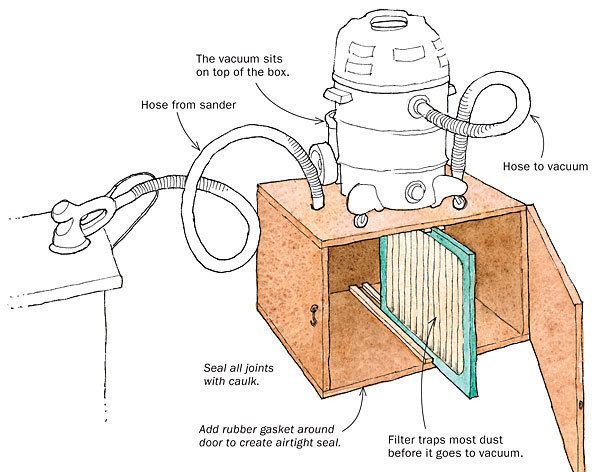 The vacuum sits on top of the box.

Hose from sander

Hose to vacuum

Seal all joints with caulk.

Add rubber gasket around door to create airtight seal.

Filter traps most dust before it goes to vacuum.