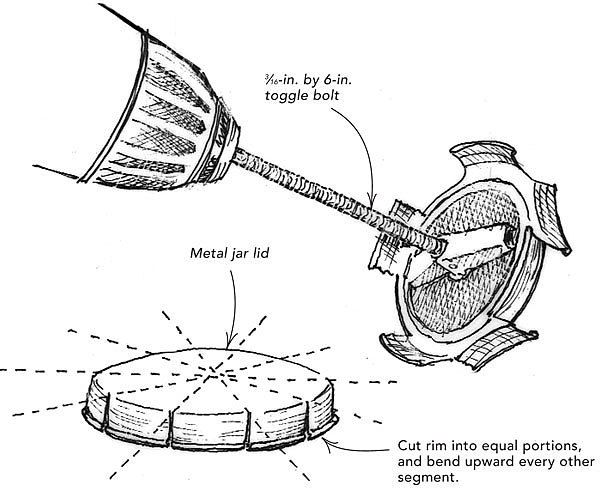 $\frac{3}{16}$-in. by 6-in. toggle bolt

Metal jar lid

Cut rim into equal portions, and bend upward every other segment.