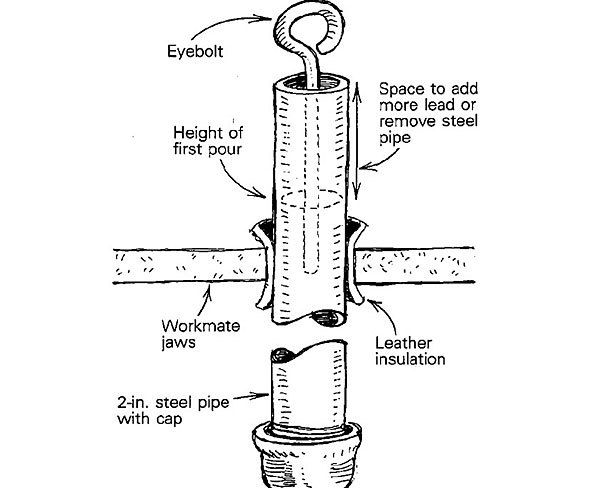 Eyebolt

Space to add more lead or remove steel pipe

Height of first pour

Workmate jaws

Leather insulation

2-in. steel pipe with cap