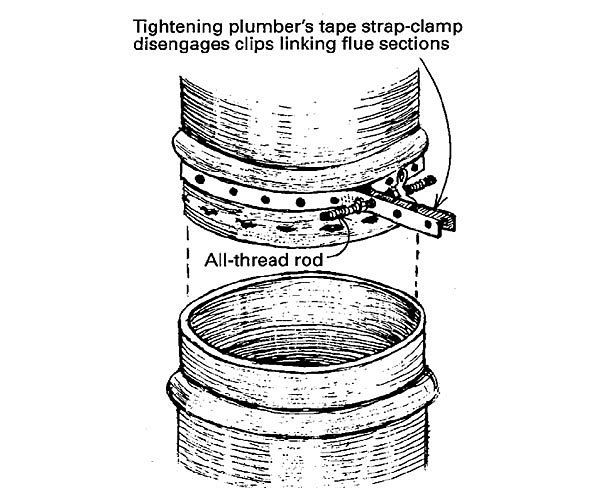 Tightening plumber's tape strap-clamp disengages clips linking flue sections

All-thread rod