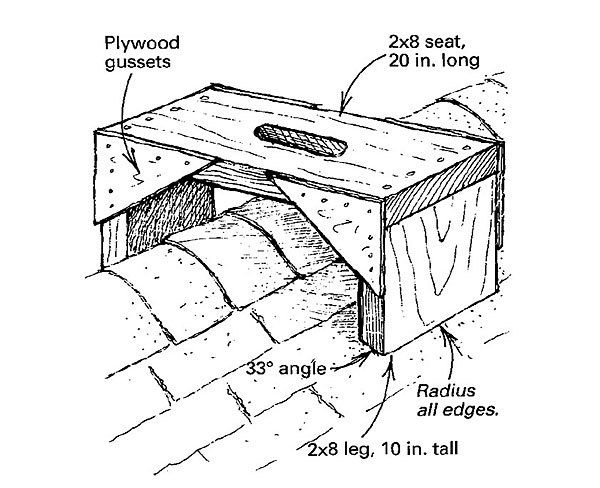 Plywood gussets

2x8 seat, 20 in. long

33° angle

Radius all edges.

2x8 leg, 10 in. tall