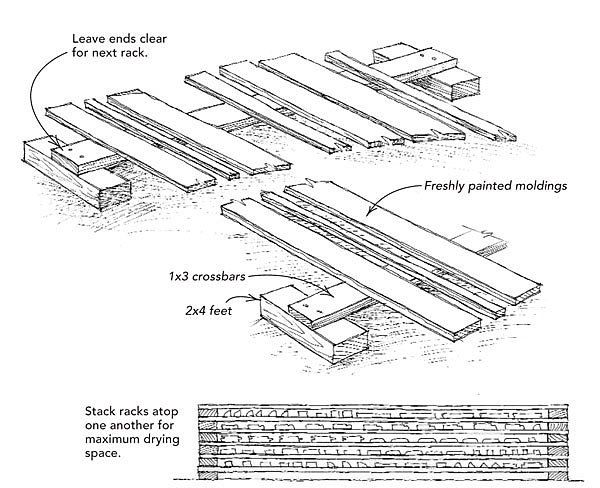 Leave ends clear for next rack.

Freshly painted moldings

1x3 crossbars

2x4 feet

Stack racks atop one another for maximum drying space.