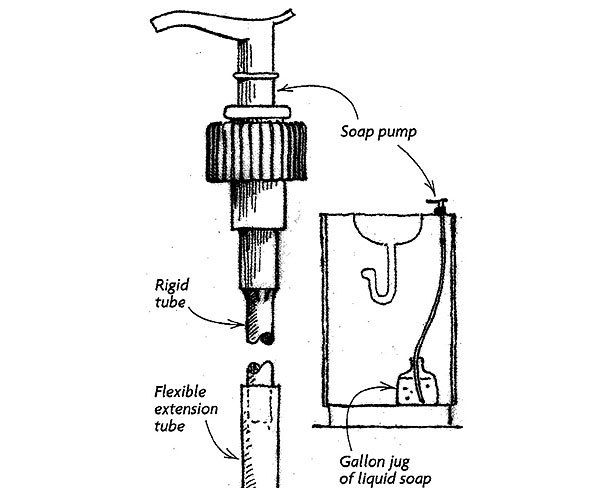 Soap pump

Rigid tube

Flexible extension tube

Gallon jug of liquid soap