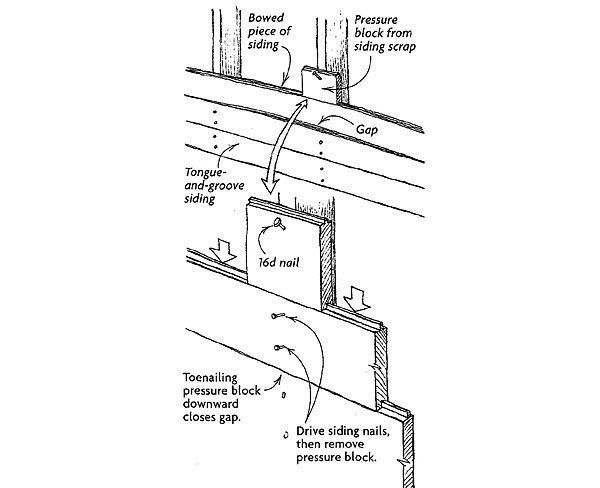 Bowed piece of siding

Pressure block from siding scrap

Gap

Tongue-and-groove siding

16d nail

Toenailing pressure block downward closes gap.

Drive siding nails, then remove pressure block.