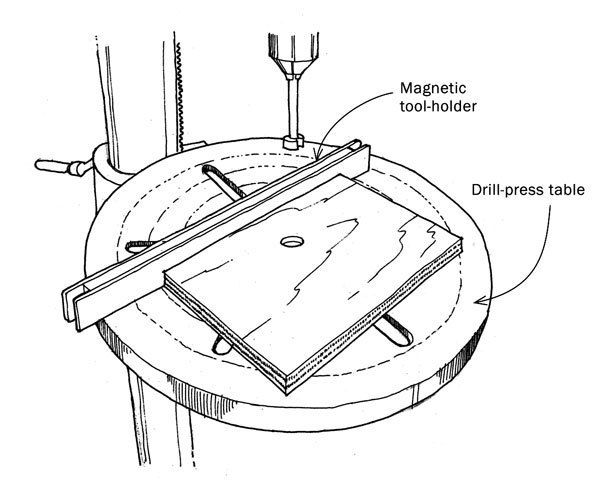 Magnetic tool-holder

Drill-press table