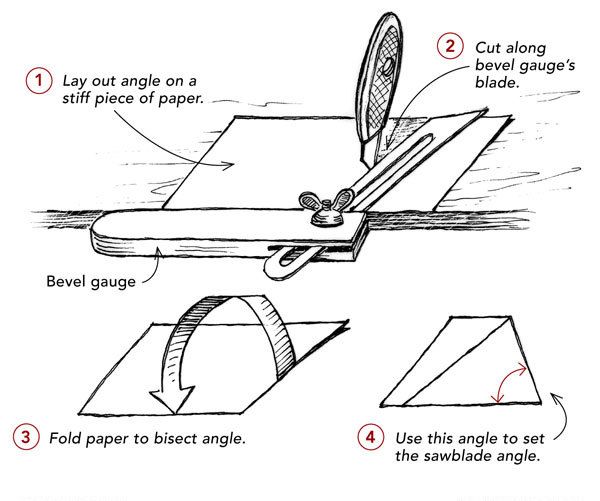 1 Lay out angle on a stiff piece of paper.

2 Cut along bevel gauge's blade.

Bevel gauge

3 Fold paper to bisect angle.

4 Use this angle to set the sawblade angle.