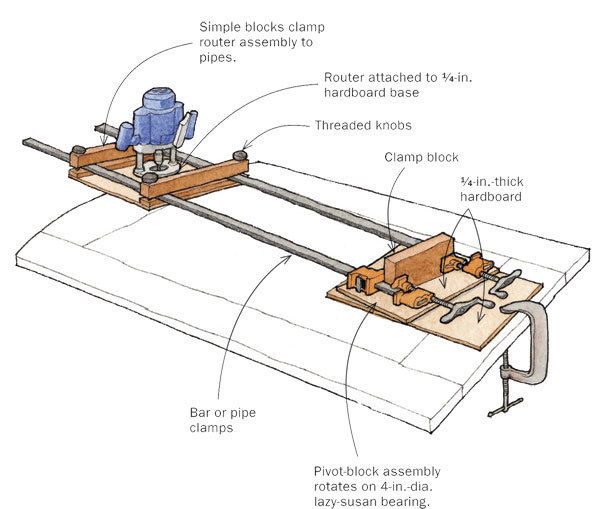 Simple blocks clamp router assembly to pipes.

Router attached to ¼-in. hardboard base

Threaded knobs

Clamp block

¼-in.-thick hardboard

Bar or pipe clamps

Pivot-block assembly rotates on 4-in.-dia. lazy-susan bearing.