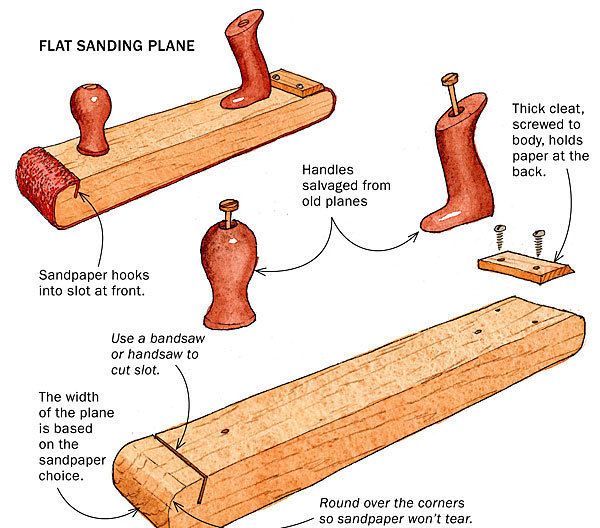 FLAT SANDING PLANE

Thick cleat, screwed to body, holds paper at the back.

Handles salvaged from old planes

Sandpaper hooks into slot at front.

Use a bandsaw or handsaw to cut slot.

The width of the plane is based on the sandpaper choice.

Round over the corners so sandpaper won't tear.