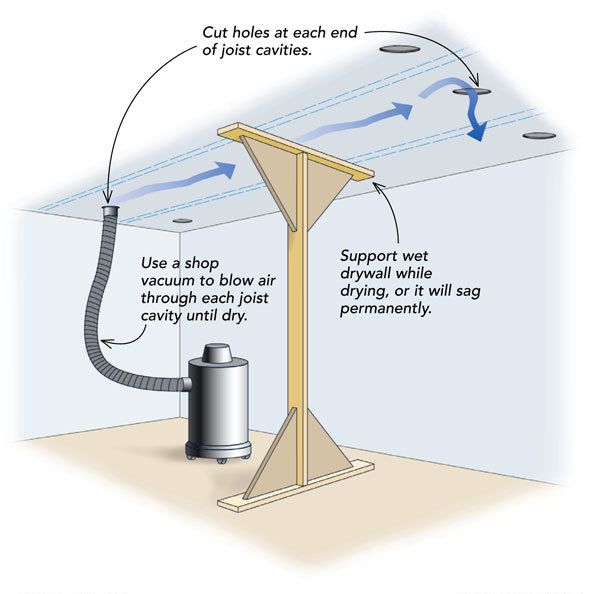 Cut holes at each end of joist cavities.

Use a shop vacuum to blow air through each joist cavity until dry.

Support wet drywall while drying, or it will sag permanently.