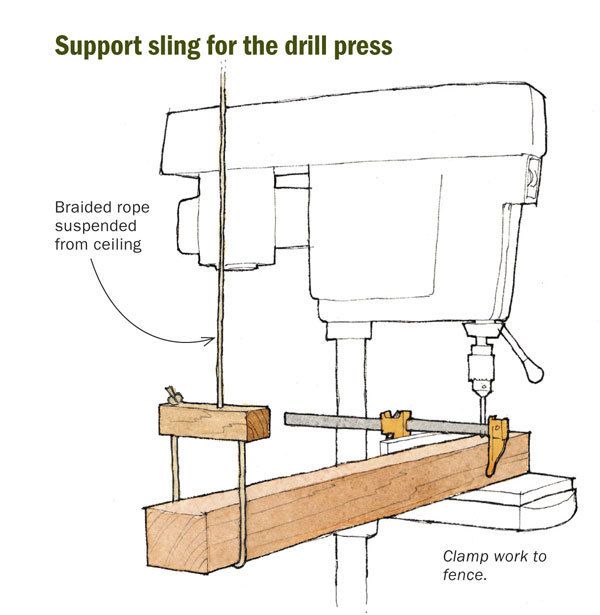 Support sling for the drill press

Braided rope suspended from ceiling

Clamp work to fence.