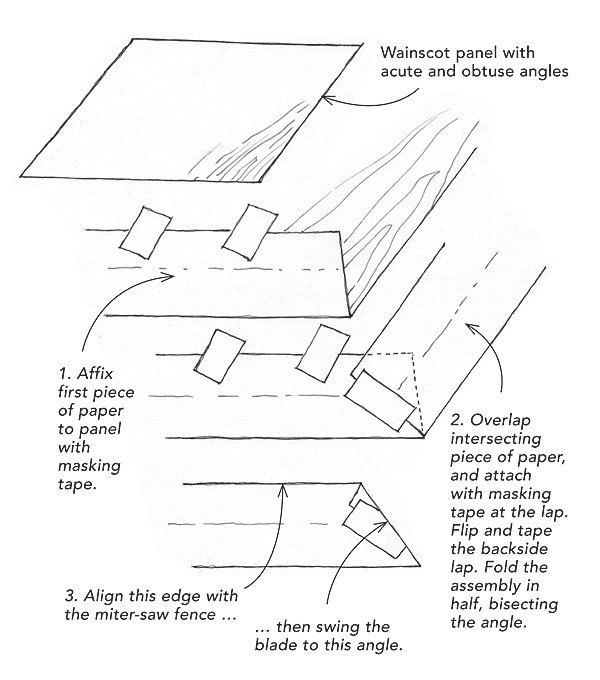 Wainscot panel with acute and obtuse angles

1. Affix first piece of paper to panel with masking tape.

2. Overlap intersecting piece of paper, and attach with masking tape at the lap. Flip and tape the backside lap. Fold the assembly in half, bisecting the angle.

3. Align this edge with the miter-saw fence ...

... then swing the blade to this angle.