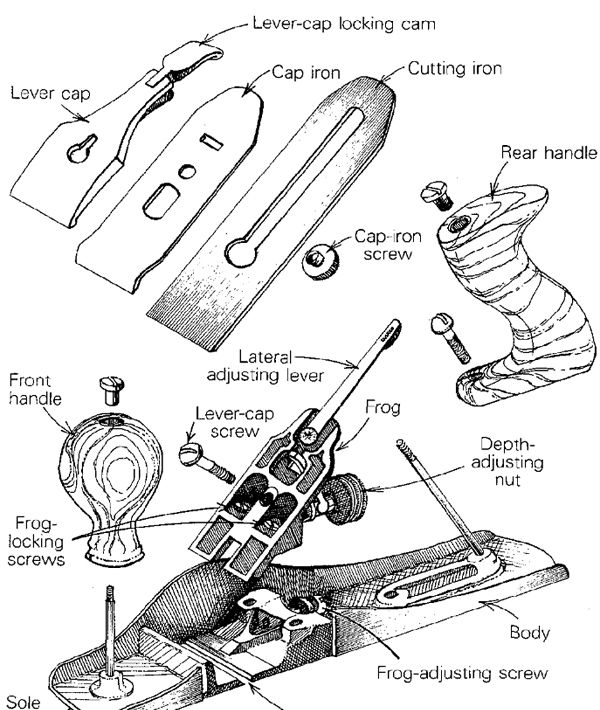 Lever-cap locking cam
Lever cap
Cap iron
Cutting iron
Rear handle
Cap-iron screw
Lateral adjusting lever
Front handle
Lever-cap screw
Frog
Depth-adjusting nut
Frog-locking screws
Body
Frog-adjusting screw
Sole