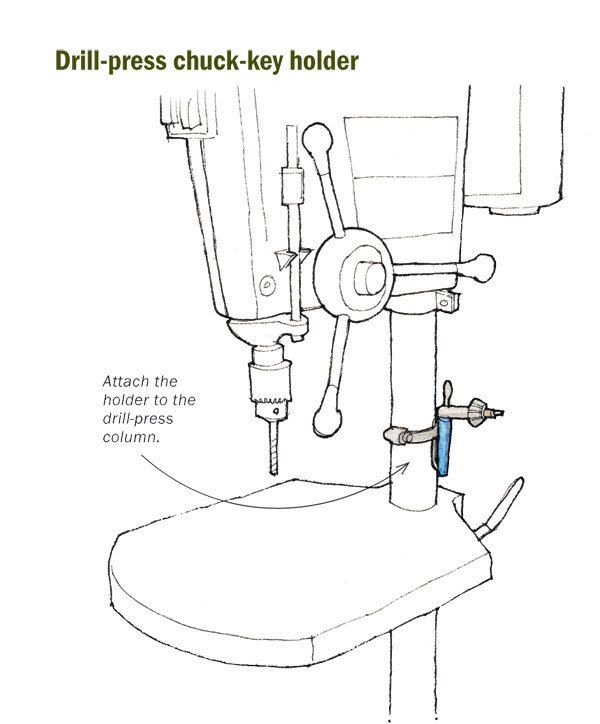 Drill-press chuck-key holder

Attach the holder to the drill-press column.