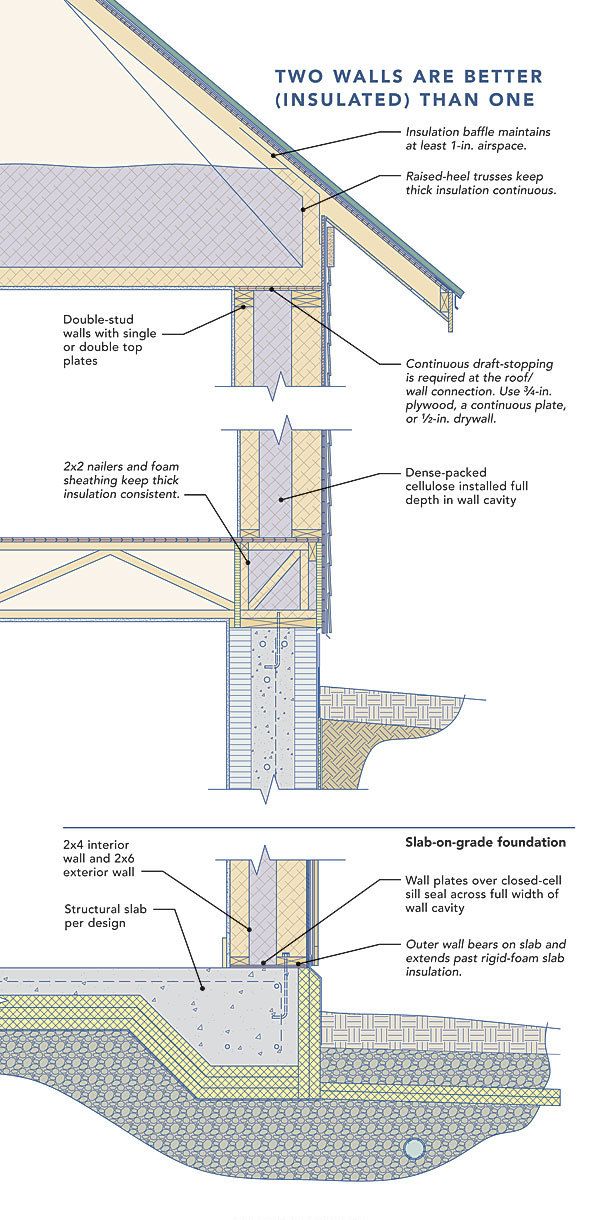 TWO WALLS ARE BETTER (INSULATED) THAN ONE

Insulation baffle maintains at least 1-in. airspace.

Raised-heel trusses keep thick insulation continuous.

Double-stud walls with single or double top plates

Continuous draft-stopping is required at the roof/wall connection. Use ¾-in. plywood, a continuous plate, or ½-in. drywall.

2x2 nailers and foam sheathing keep thick insulation consistent.

Dense-packed cellulose installed full depth in wall cavity

Slab-on-grade foundation

2x4 interior wall and 2x6 exterior wall

Structural slab per design

Wall plates over closed-cell sill seal across full width of wall cavity

Outer wall bears on slab and extends past rigid-foam slab insulation.