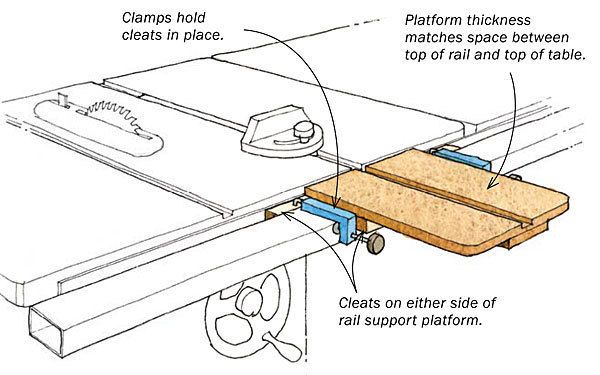 Clamps hold cleats in place.

Platform thickness matches space between top of rail and top of table.

Cleats on either side of rail support platform.