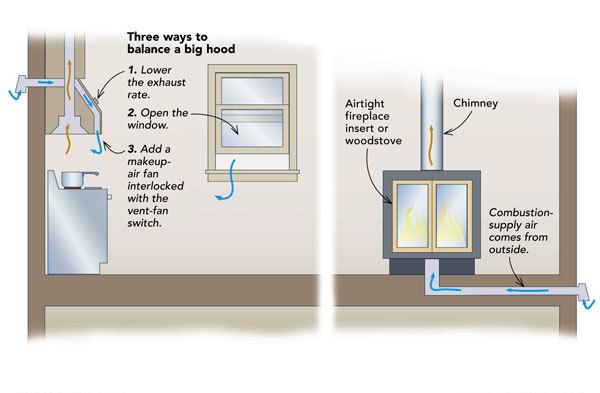 Three ways to balance a big hood

1. Lower the exhaust rate.

2. Open the window.

3. Add a makeup-air fan interlocked with the vent-fan switch.

Airtight fireplace insert or woodstove

Chimney

Combustion-supply air comes from outside.