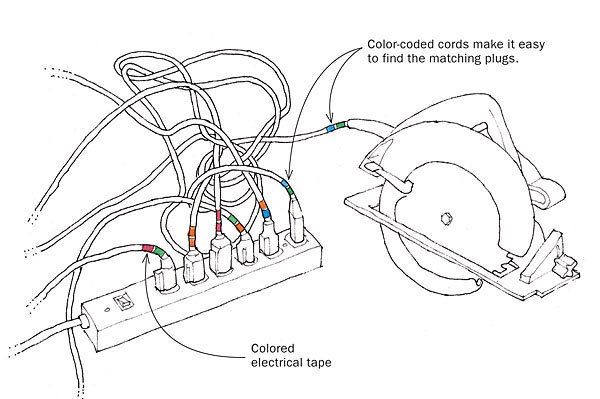 Color-coded cords make it easy to find the matching plugs.

Colored electrical tape