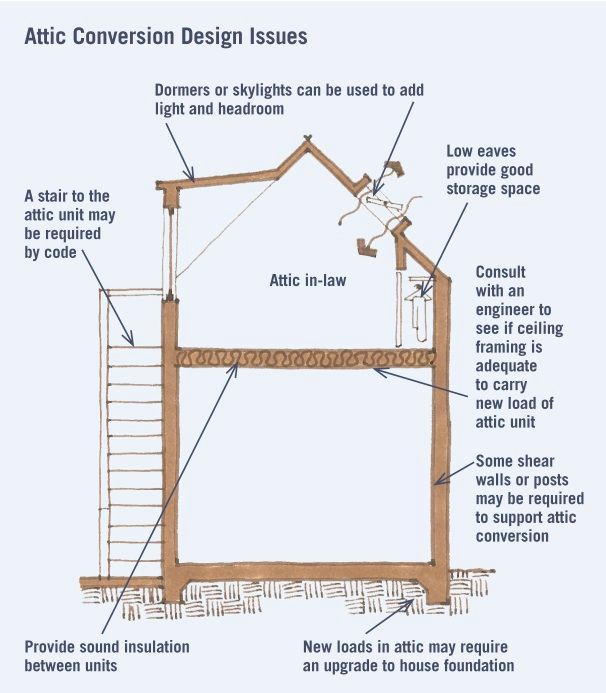 Attic Conversion Design Issues

Dormers or skylights can be used to add light and headroom

Low eaves provide good storage space

A stair to the attic unit may be required by code

Attic in-law

Consult with an engineer to see if ceiling framing is adequate to carry new load of attic unit

Some shear walls or posts may be required to support attic conversion

Provide sound insulation between units

New loads in attic may require an upgrade to house foundation