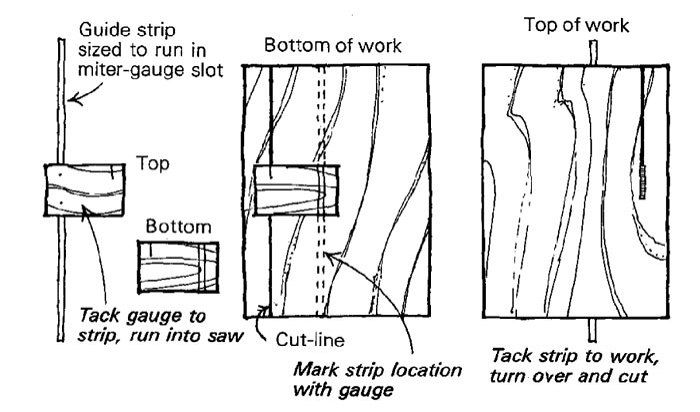 Guide strip sized to run in miter-gauge slot

Top

Bottom

Tack gauge to strip, run into saw

Bottom of work

Cut-line

Mark strip location with gauge

Top of work

Tack strip to work, turn over and cut