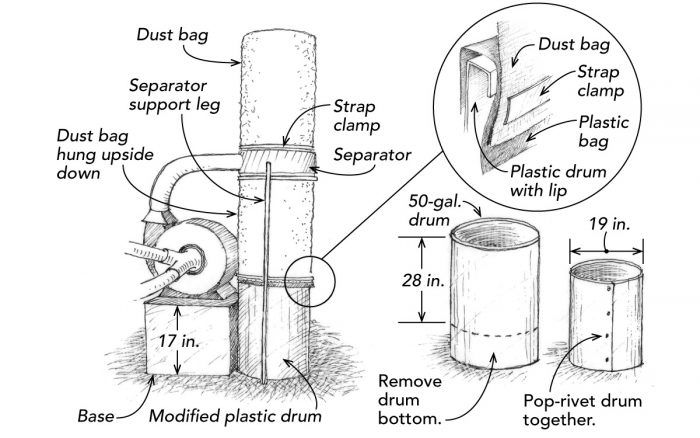 Dust bag

Separator support leg

Dust bag hung upside down

Strap clamp

Separator

17 in.

Base

Modified plastic drum

Dust bag

Strap clamp

Plastic bag

Plastic drum with lip

50-gal. drum

28 in.

19 in.

Remove drum bottom.

Pop-rivet drum together.