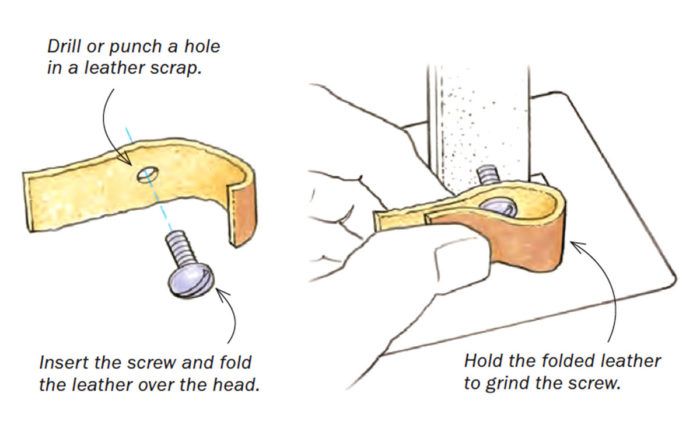 Drill or punch a hole in a leather scrap.

Insert the screw and fold the leather over the head.

Hold the folded leather to grind the screw.