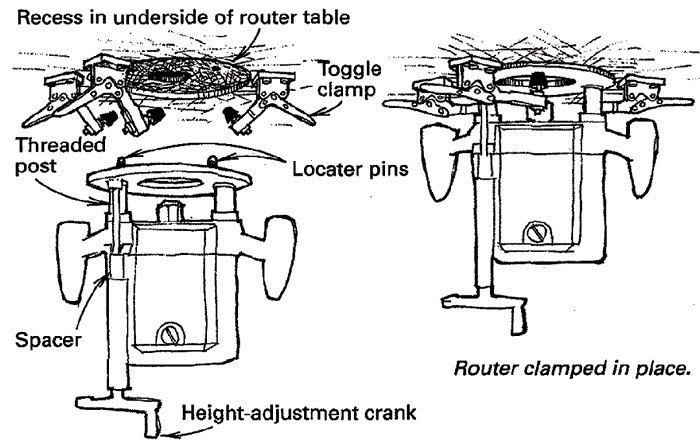 Recess in underside of router table

Toggle clamp

Threaded post

Locater pins

Spacer

Height-adjustment crank

Router clamped in place.