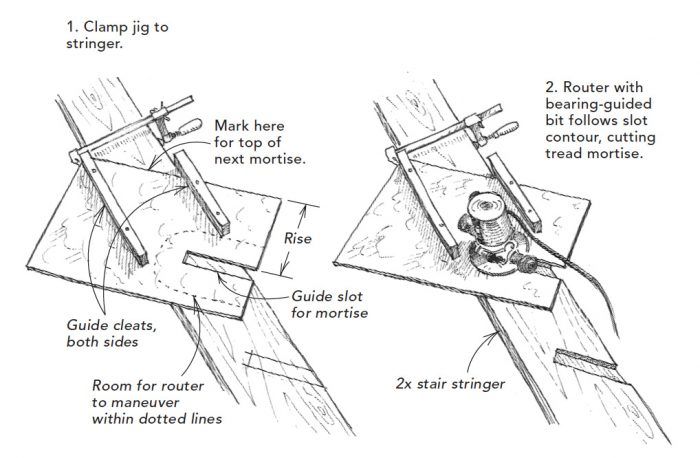 1. Clamp jig to stringer.

Mark here for top of next mortise.

Rise

Guide slot for mortise

Guide cleats, both sides

Room for router to maneuver within dotted lines

2. Router with bearing-guided bit follows slot contour, cutting tread mortise.

2x stair stringer