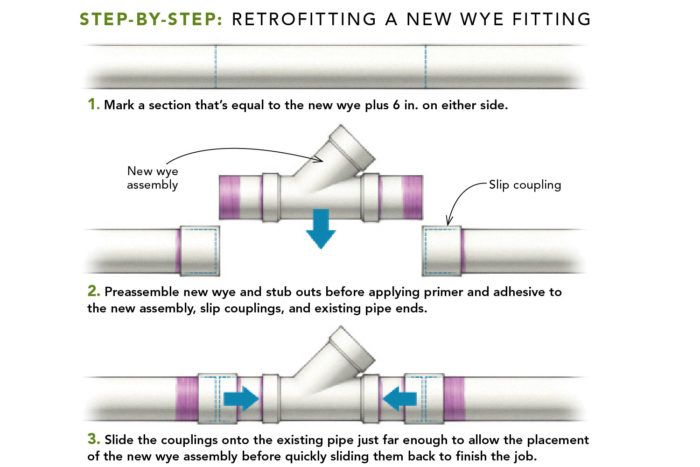 STEP-BY-STEP: RETROFITTING A NEW WYE FITTING

1. Mark a section that's equal to the new wye plus 6 in. on either side.

New wye assembly

Slip coupling

2. Preassemble new wye and stub outs before applying primer and adhesive to the new assembly, slip couplings, and existing pipe ends.

3. Slide the couplings onto the existing pipe just far enough to allow the placement of the new wye assembly before quickly sliding them back to finish the job.