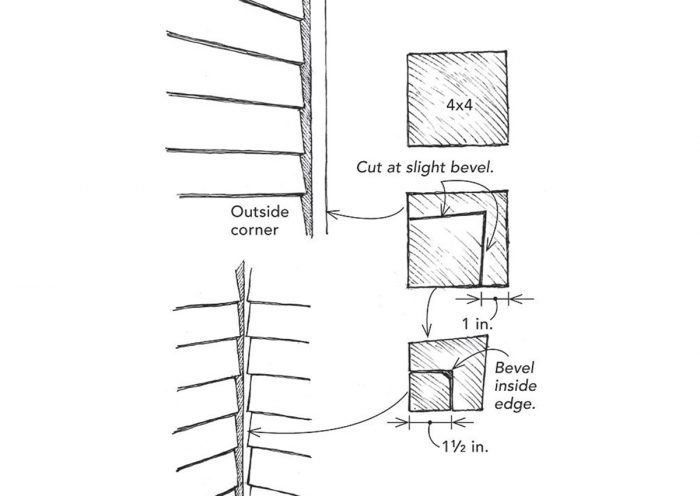 4x4

Cut at slight bevel.

Outside corner

1 in.

Bevel inside edge.

1½ in.