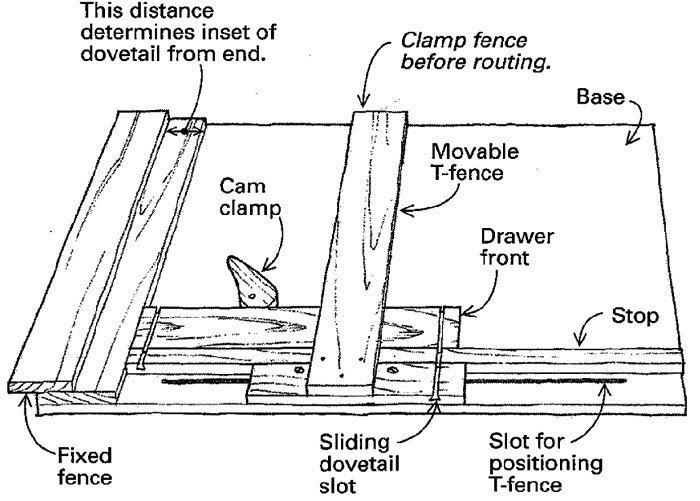 This distance determines inset of dovetail from end.

Clamp fence before routing.

Base

Movable T-fence

Cam clamp

Drawer front

Stop

Fixed fence

Sliding dovetail slot

Slot for positioning T-fence