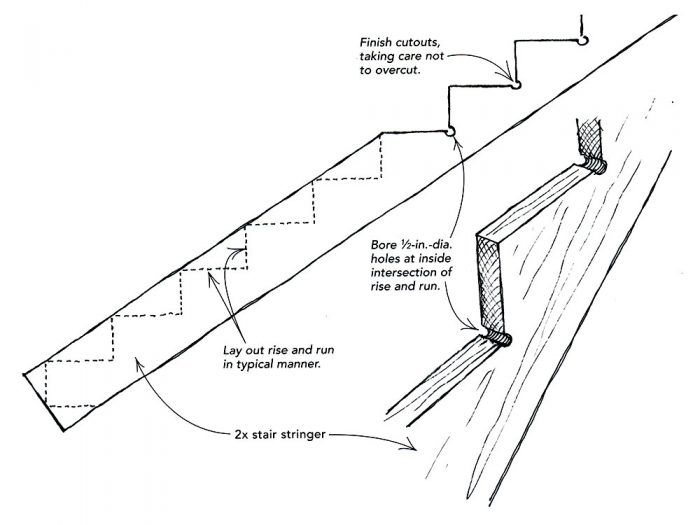 Finish cutouts, taking care not to overcut.

Bore ½-in.-dia. holes at inside intersection of rise and run.

Lay out rise and run in typical manner.

2x stair stringer