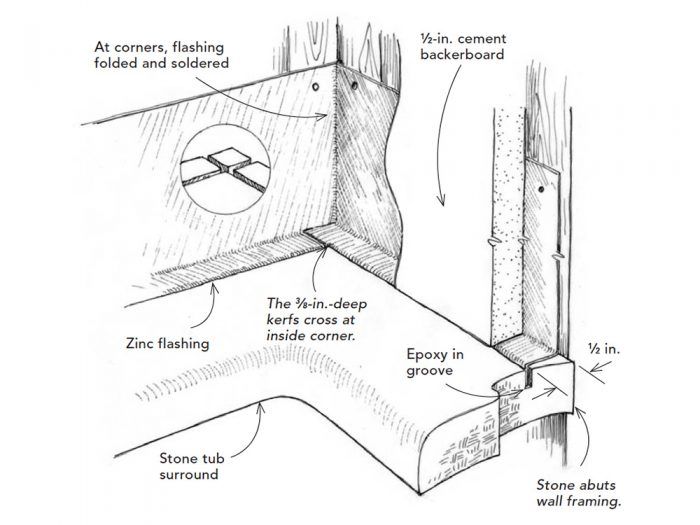 At corners, flashing folded and soldered

½-in. cement backerboard

The ⅜-in.-deep kerfs cross at inside corner.

Zinc flashing

Epoxy in groove

½ in.

Stone tub surround

Stone abuts wall framing.