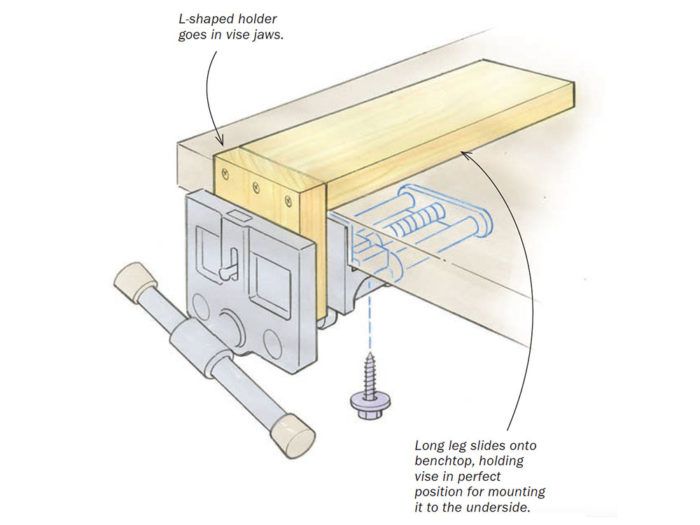 L-shaped holder goes in vise jaws.

Long leg slides onto benchtop, holding vise in perfect position for mounting it to the underside.