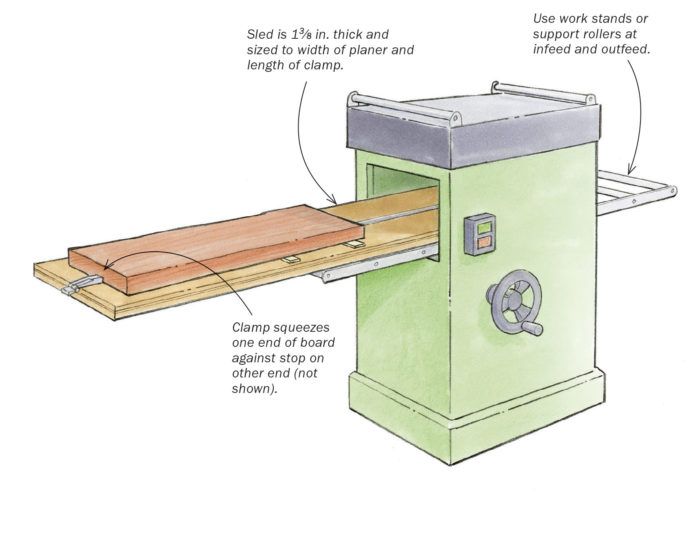 Sled is $1\frac{3}{8}$ in. thick and sized to width of planer and length of clamp.

Use work stands or support rollers at infeed and outfeed.

Clamp squeezes one end of board against stop on other end (not shown).