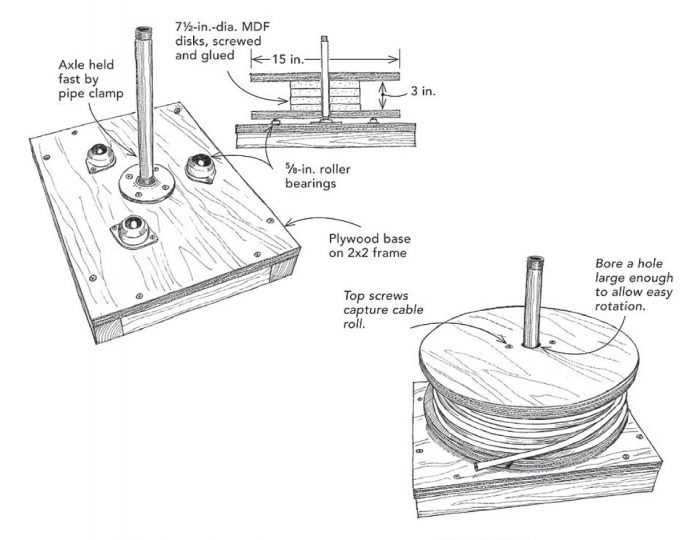 Axle held fast by pipe clamp

7½-in.-dia. MDF disks, screwed and glued

15 in.

3 in.

⅝-in. roller bearings

Plywood base on 2x2 frame

Top screws capture cable roll.

Bore a hole large enough to allow easy rotation.