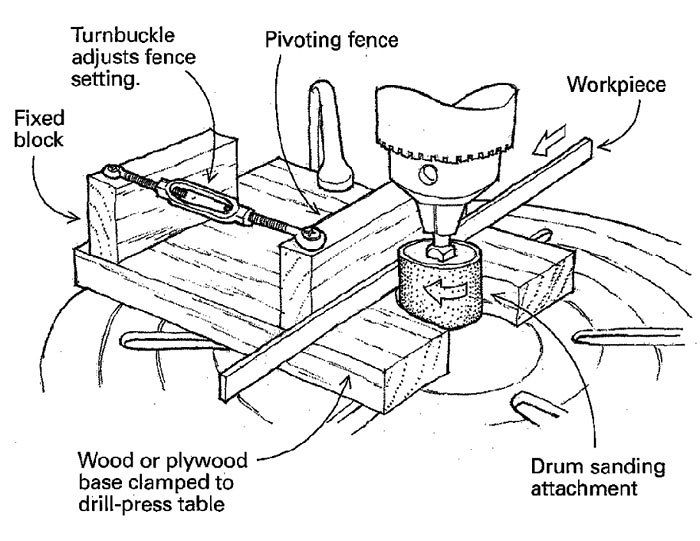 Turnbuckle adjusts fence setting.

Pivoting fence

Workpiece

Fixed block

Wood or plywood base clamped to drill-press table

Drum sanding attachment