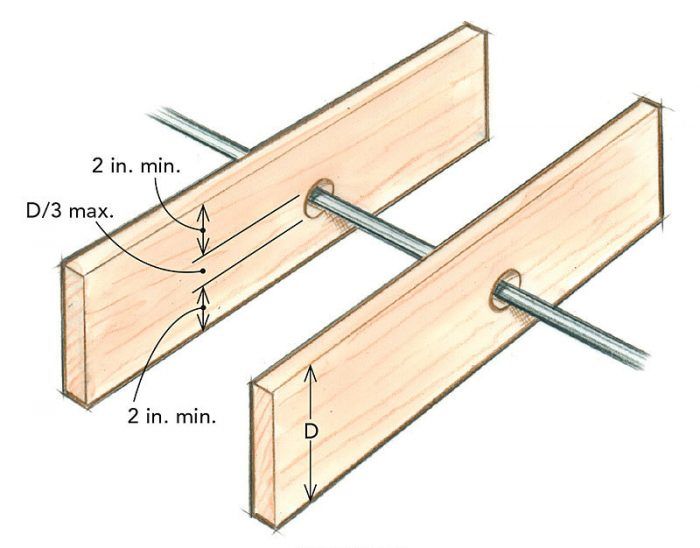 2 in. min.

D/3 max.

2 in. min.

D