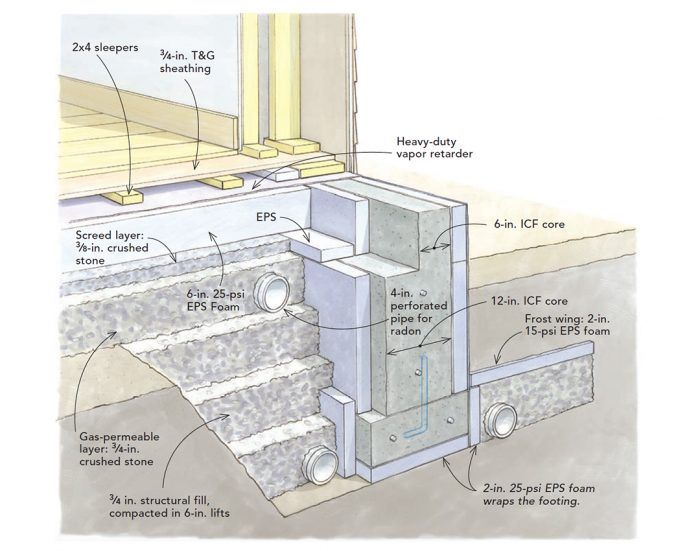 2x4 sleepers

¾-in. T&G sheathing

Heavy-duty vapor retarder

EPS

6-in. ICF core

Screed layer: ⅜-in. crushed stone

6-in. 25-psi EPS Foam

4-in. perforated pipe for radon

12-in. ICF core

Frost wing: 2-in. 15-psi EPS foam

Gas-permeable layer: ¾-in. crushed stone

¾ in. structural fill, compacted in 6-in. lifts

2-in. 25-psi EPS foam wraps the footing.