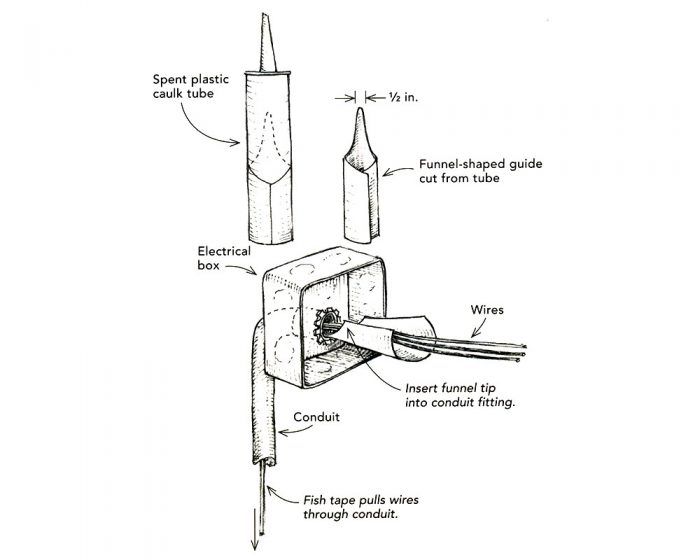 Spent plastic caulk tube

½ in.

Funnel-shaped guide cut from tube

Electrical box

Wires

Insert funnel tip into conduit fitting.

Conduit

Fish tape pulls wires through conduit.