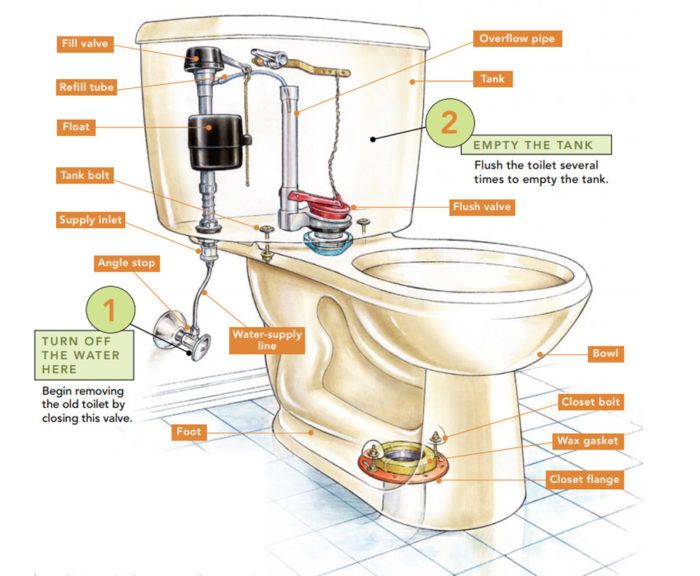 Fill valve

Refill tube

Float

Tank bolt

Supply inlet

Angle stop

1

TURN OFF THE WATER HERE

Begin removing the old toilet by closing this valve.

Water-supply line

Foot

Overflow pipe

Tank

2

EMPTY THE TANK

Flush the toilet several times to empty the tank.

Flush valve

Bowl

Closet bolt

Wax gasket

Closet flange