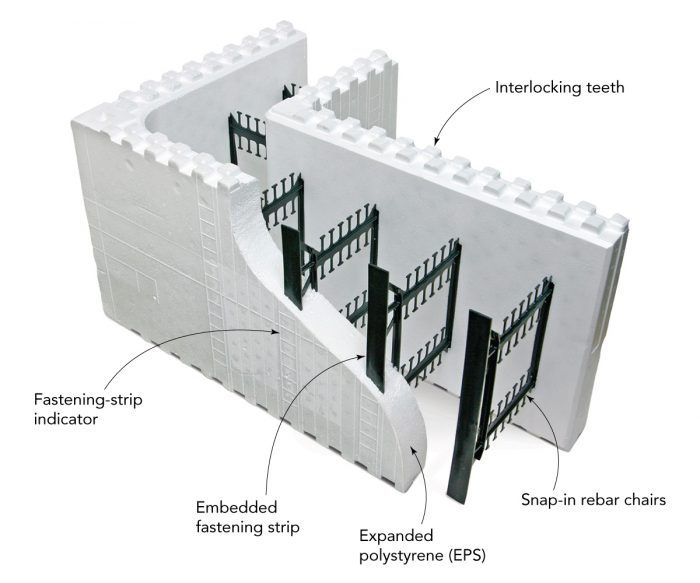 Interlocking teeth

Fastening-strip indicator

Embedded fastening strip

Expanded polystyrene (EPS)

Snap-in rebar chairs