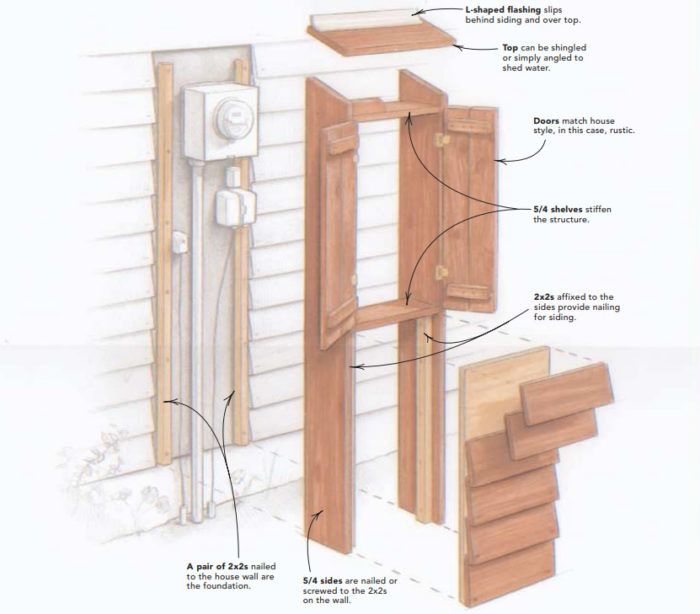 L-shaped flashing slips behind siding and over top.

Top can be shingled or simply angled to shed water.

Doors match house style, in this case, rustic.

5/4 shelves stiffen the structure.

2x2s affixed to the sides provide nailing for siding.

A pair of 2x2s nailed to the house wall are the foundation.

5/4 sides are nailed or screwed to the 2x2s on the wall.