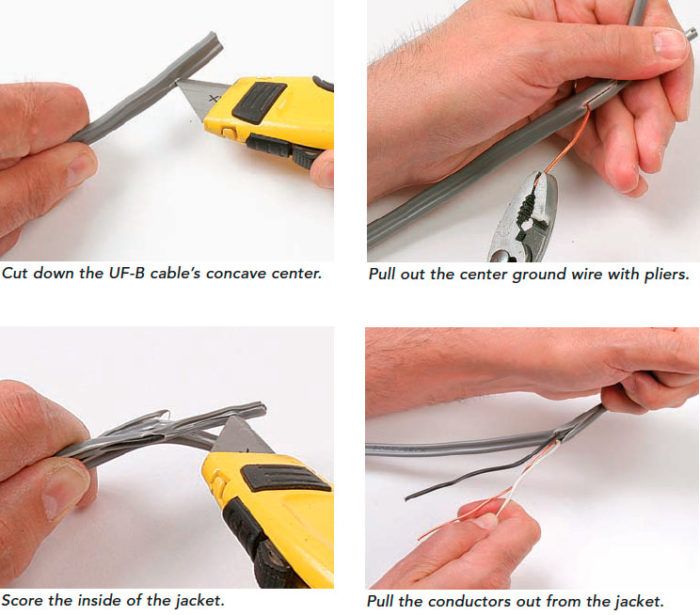 Cut down the UF-B cable's concave center.

Pull out the center ground wire with pliers.

Score the inside of the jacket.

Pull the conductors out from the jacket.