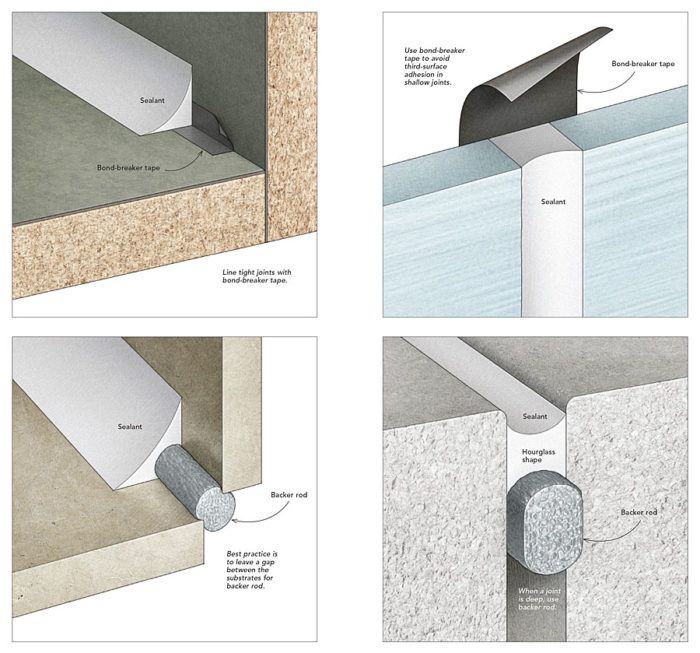 Sealant

Bond-breaker tape

Line tight joints with bond-breaker tape.

Use bond-breaker tape to avoid third-surface adhesion in shallow joints.

Bond-breaker tape

Sealant

Sealant

Backer rod

Best practice is to leave a gap between the substrates for backer rod.

Sealant

Hourglass shape

Backer rod

When a joint is deep, use backer rod.